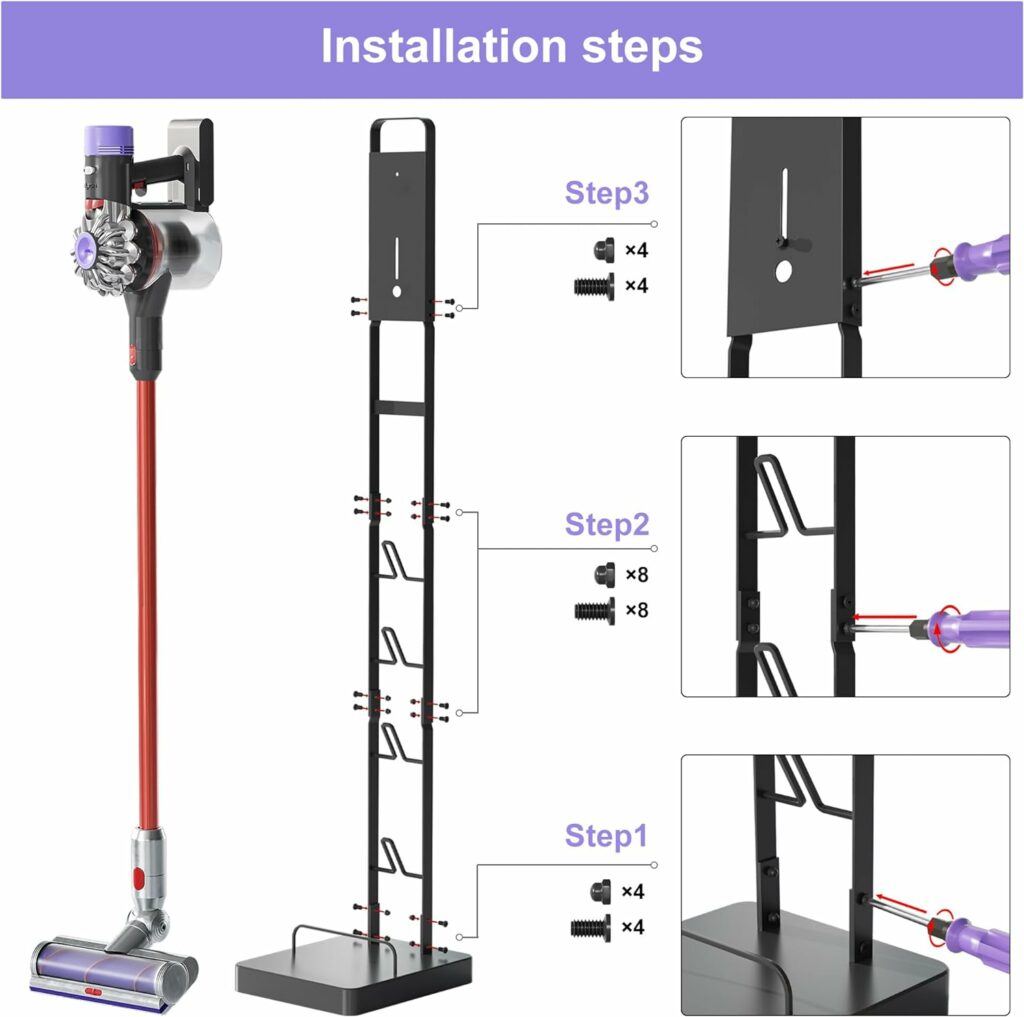 Installation steps

Step3
×4
×4

Step2
×8
×8

Step1
×4
×4