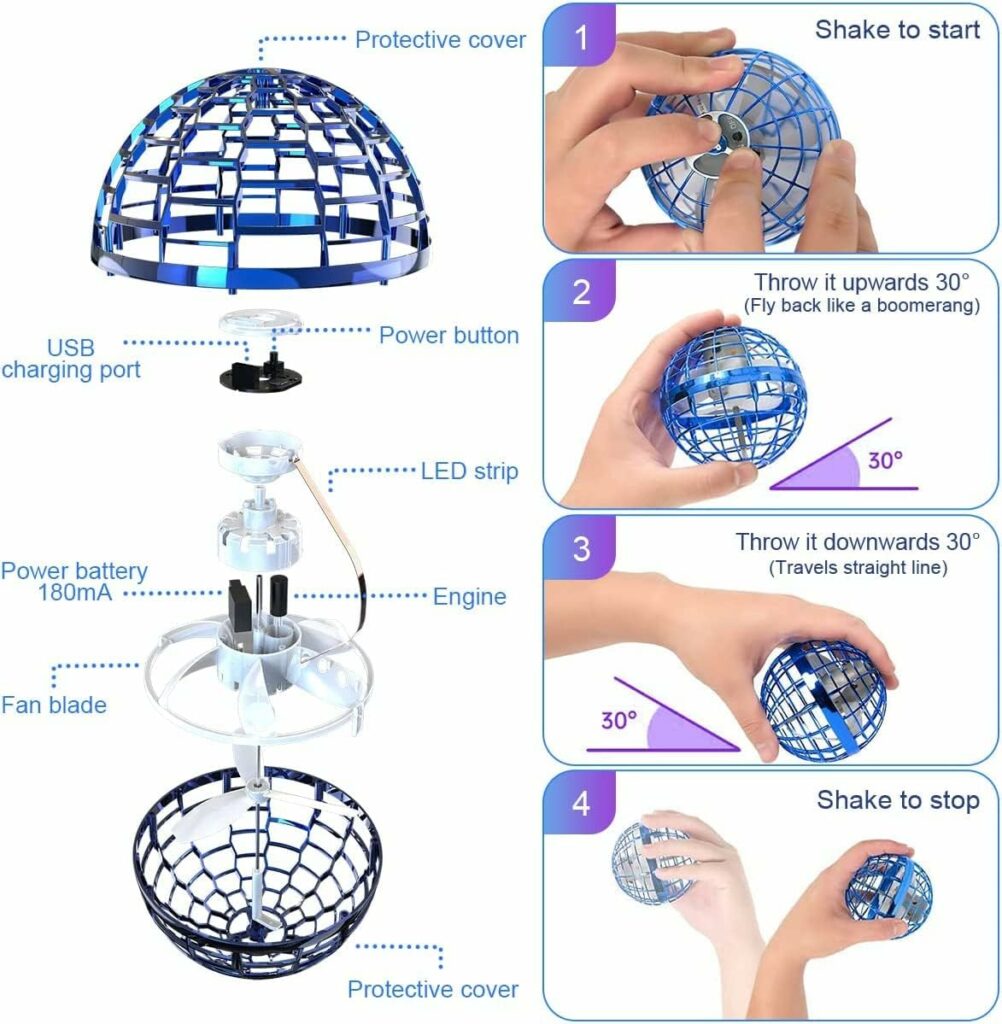 Protective cover

USB charging port

Power button

LED strip

Power battery 180mA

Engine

Fan blade

Protective cover

1

Shake to start

2

Throw it upwards 30°
(Fly back like a boomerang)

30°

3

Throw it downwards 30°
(Travels straight line)

30°

4

Shake to stop