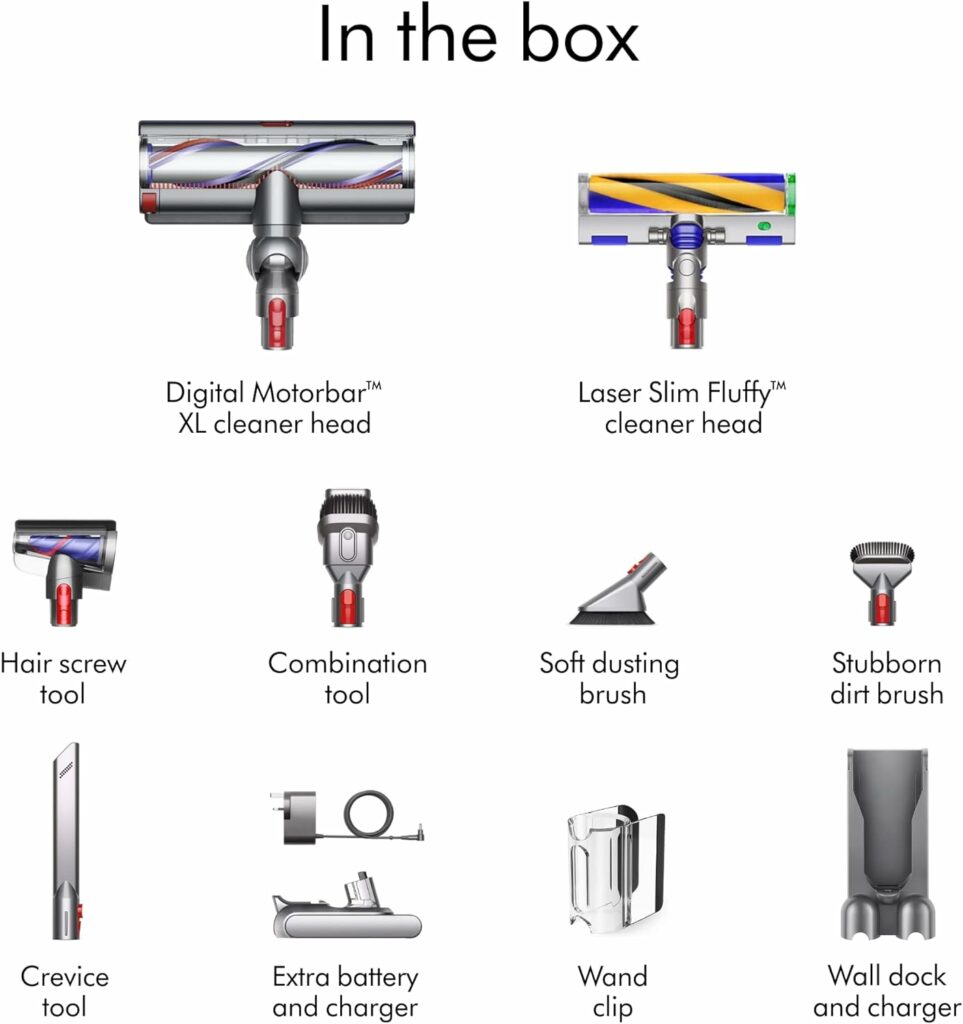 In the box

Digital Motorbar™ XL cleaner head

Laser Slim Fluffy™ cleaner head

Hair screw tool

Combination tool

Soft dusting brush

Stubborn dirt brush

Crevice tool

Extra battery and charger

Wand clip

Wall dock and charger