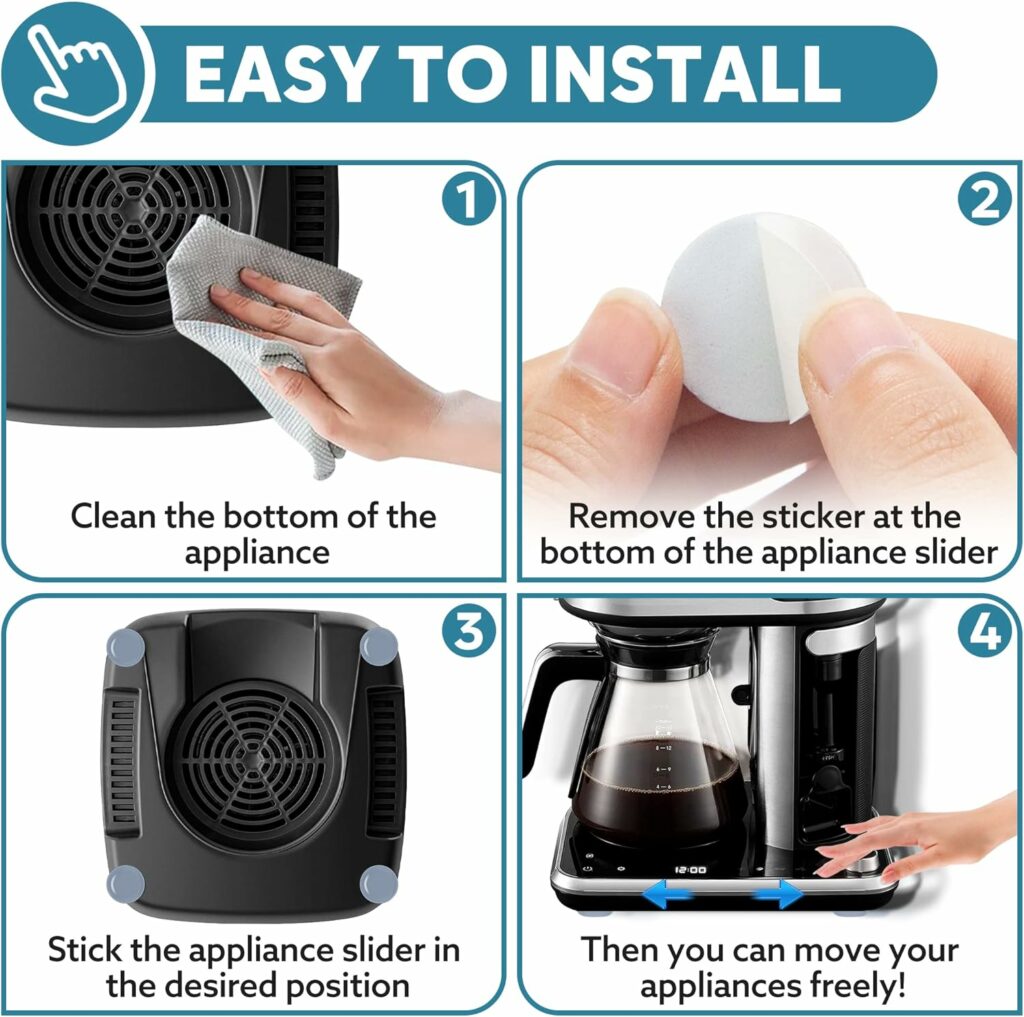 EASY TO INSTALL

1

Clean the bottom of the appliance

2

Remove the sticker at the bottom of the appliance slider

3

Stick the appliance slider in the desired position

4

12:00

Then you can move your appliances freely!