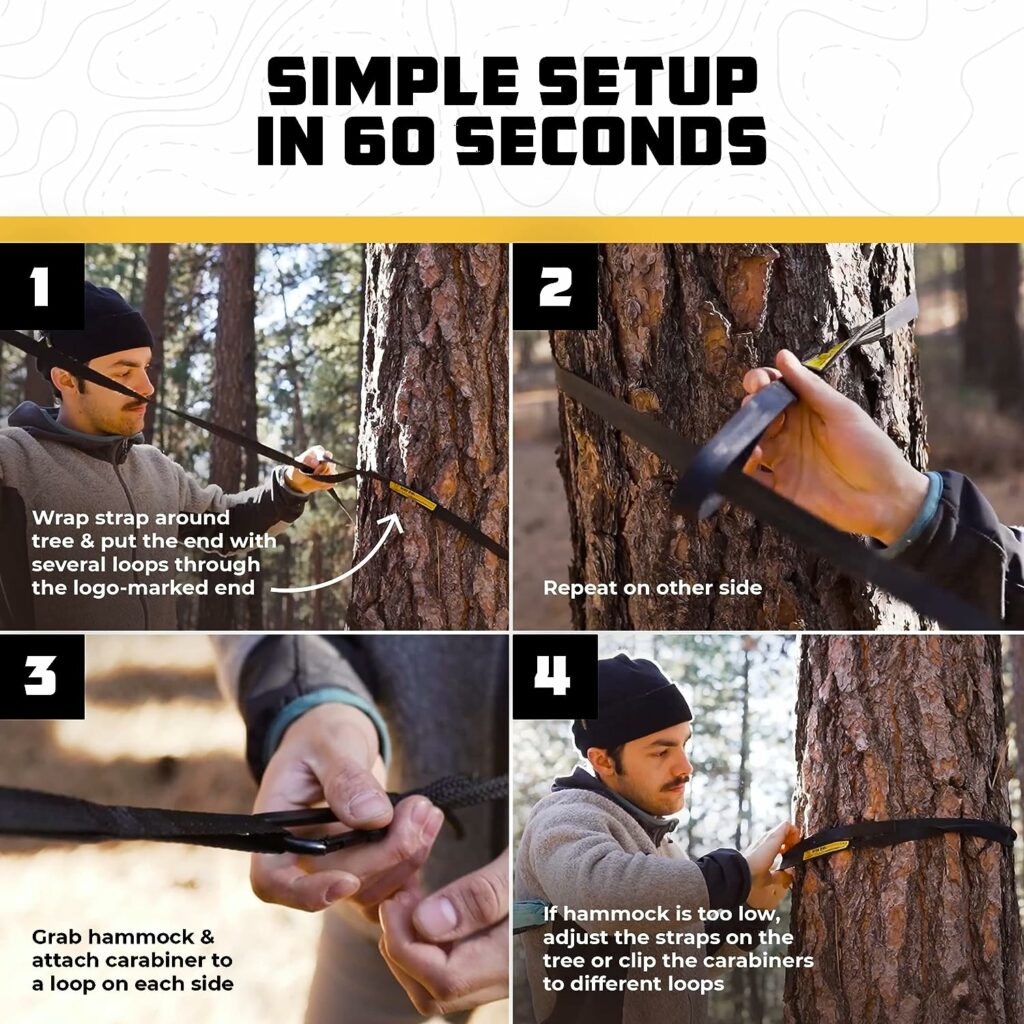 SIMPLE SETUP IN 60 SECONDS

1

Wrap strap around tree & put the end with several loops through the logo-marked end

2

Repeat on other side

3

Grab hammock & attach carabiner to a loop on each side

4

If hammock is too low, adjust the straps on the tree or clip the carabiners to different loops